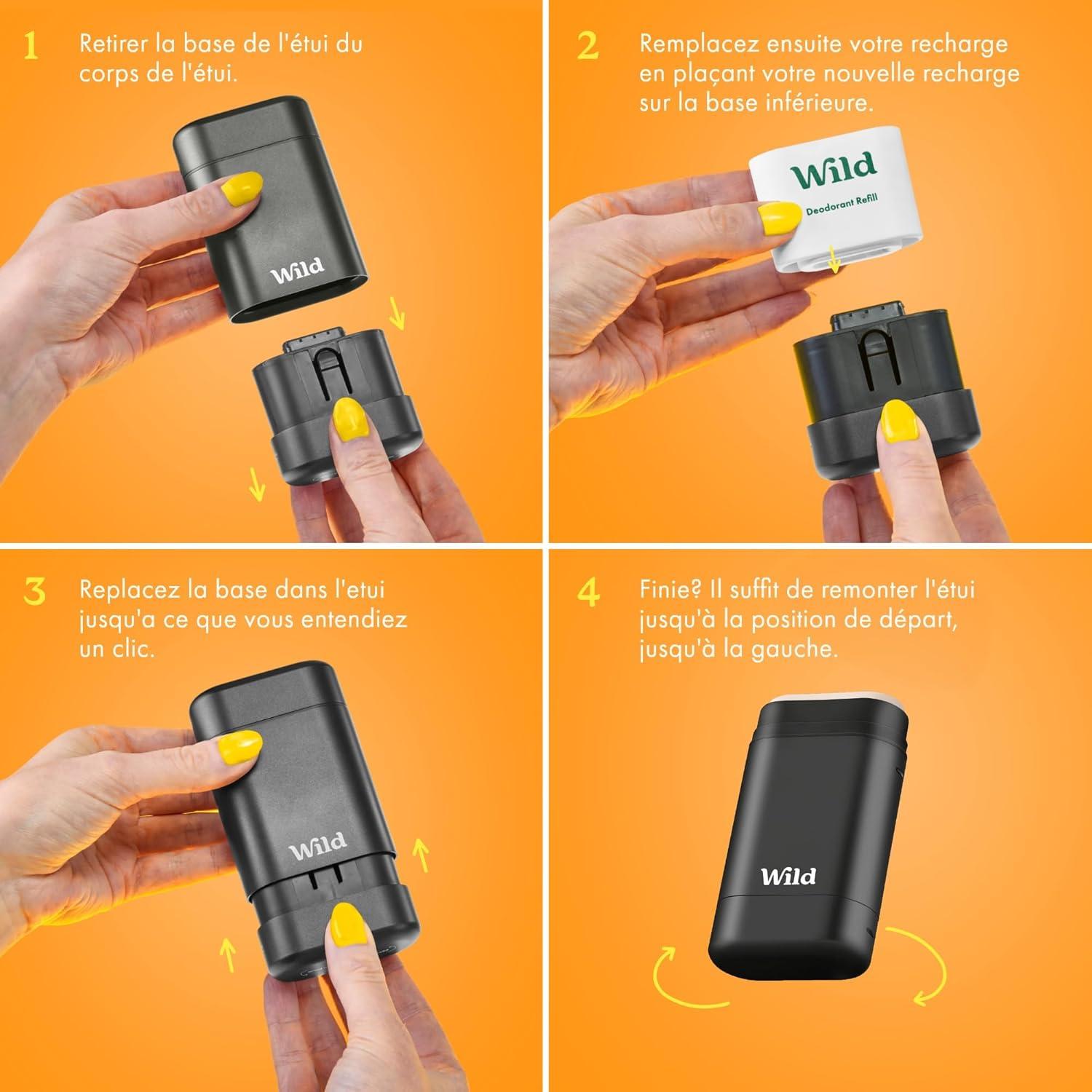 1 Retirer la base de l'étui du corps de l'étui.

Wild

2 Remplacez ensuite votre recharge en plaçant votre nouvelle recharge sur la base inférieure.

Wild
Deodorant Refill

3 Replacez la base dans l'etui jusqu'a ce que vous entendiez un clic.

Wild

4 Finie? Il suffit de remonter l'étui jusqu'à la position de départ, jusqu'à la gauche.

Wild